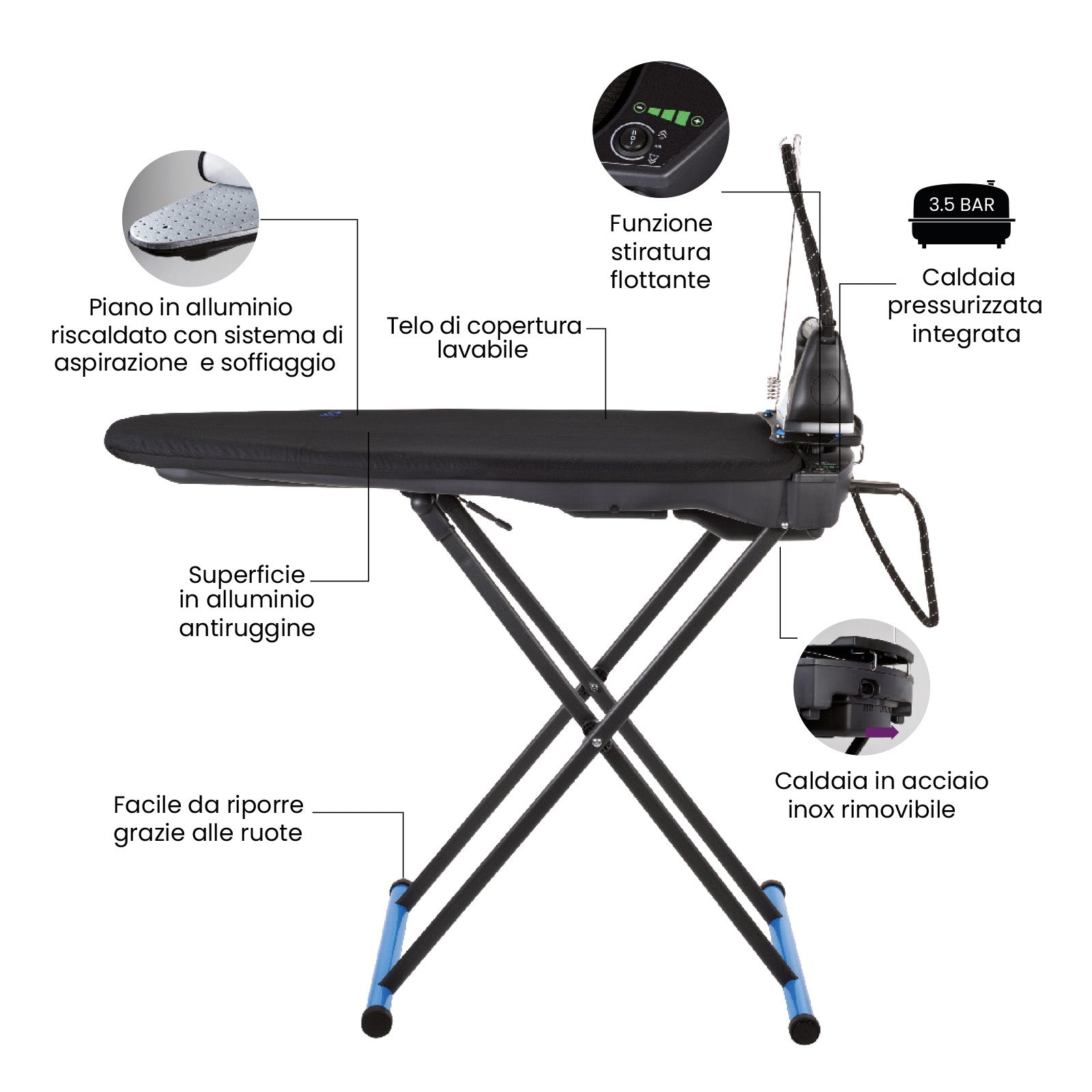 Piano in alluminio riscaldato con sistema di aspirazione  e soffiaggio

Telo di copertura lavabile

Funzione stiratura flottante

3.5 BAR

Caldaia pressurizzata integrata

Superficie in alluminio antiruggine

Caldaia in acciaio inox rimovibile

Facile da riporre grazie alle ruote